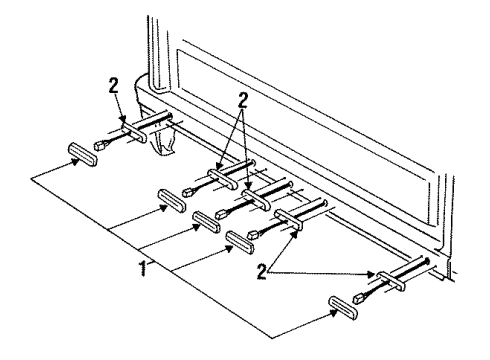 2
2
1
2