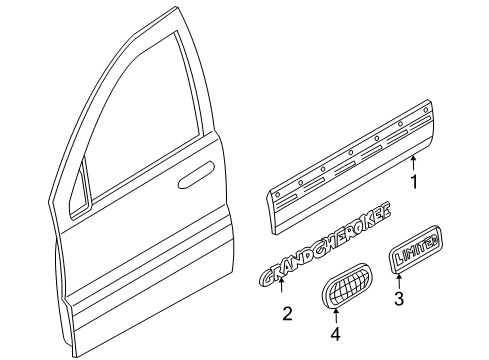 1

GRANDCHEROKEE

LIMITED

2

3

4