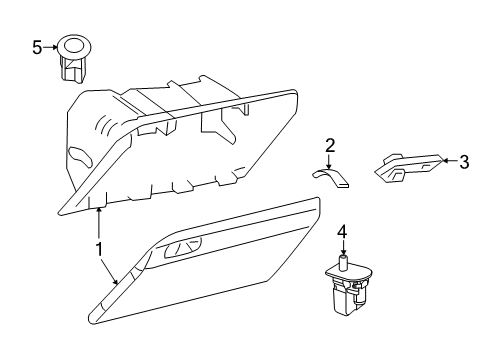 5
2
3
1
4