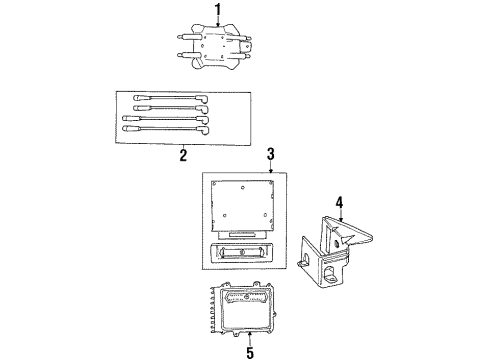 1
2
3
4
5