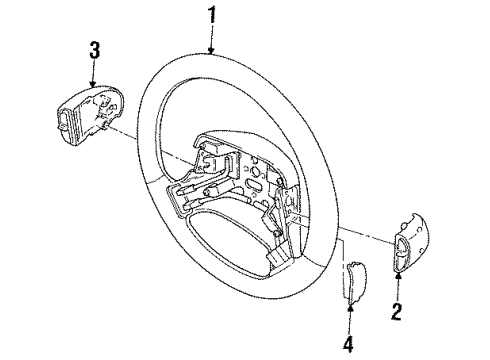 1
3
2
4