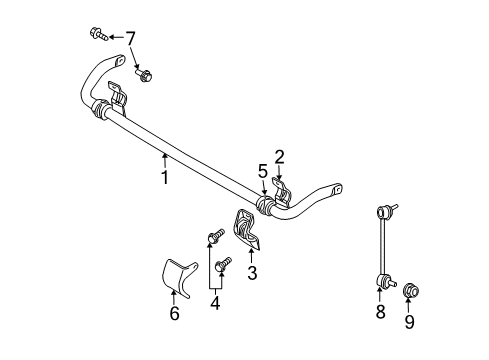 7
1
2
5
3
4
6
8
9