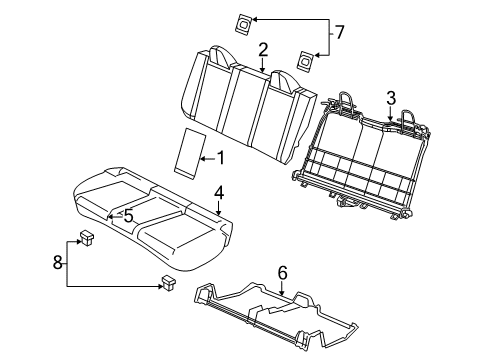 7
2
3
1
4
5
8
6