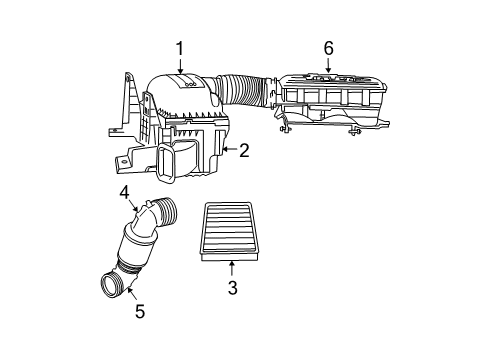 1
6
2
4
3
5