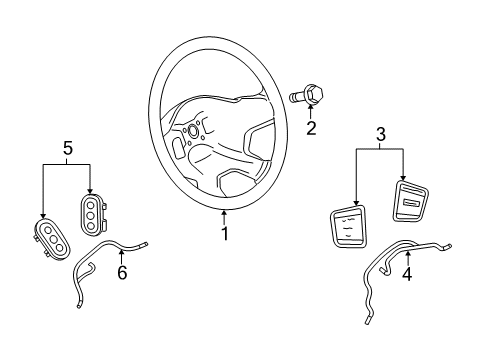 5
2
3
1
6
4