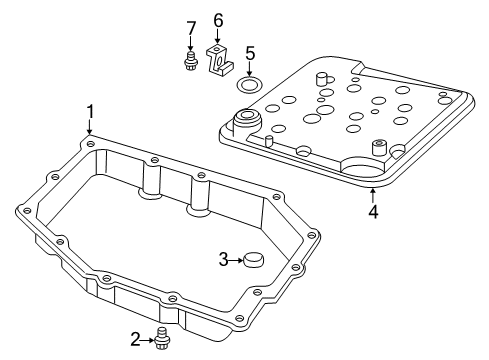 7
6
5
1
4
3
2