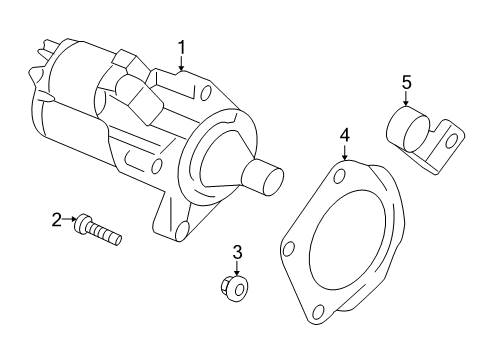 1
5
4
2
3