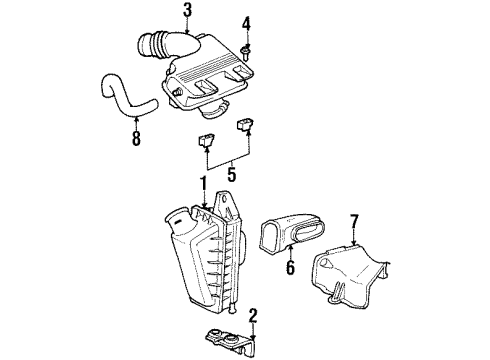 3
4
8
5
1
7
6
2