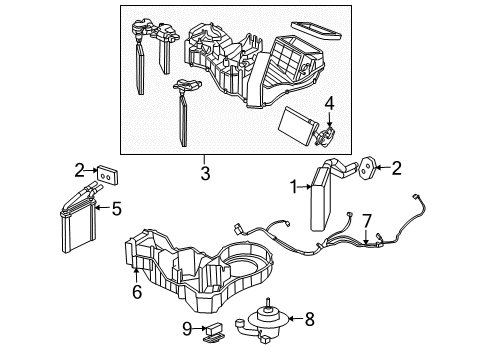 4
3
2
2
1
5
7
6
8
9