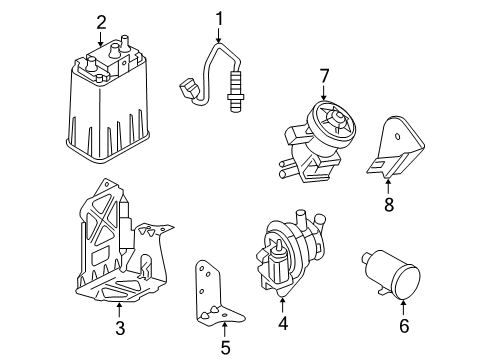 2
1
7
8
3
5
4
6