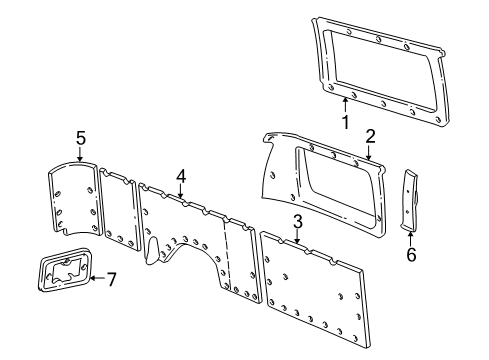 1
2
5
4
3
6
7