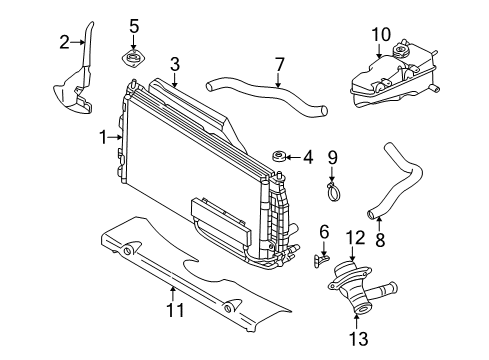 2
5
3
7
10
1
4
9
8
6
12
11
13