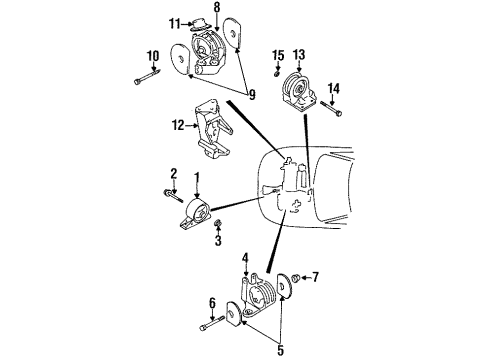 11
8
10
9
15
13
14
12
2
1
3
4
7
6
5