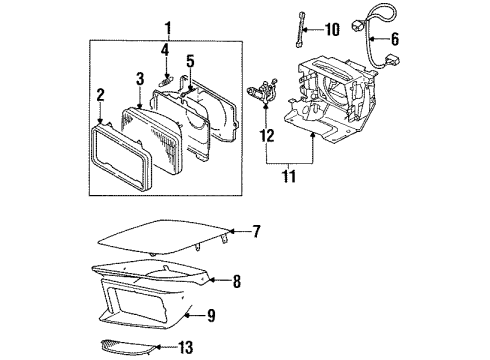 1
4
5
3
2
10
6
12
11
7
8
9
13