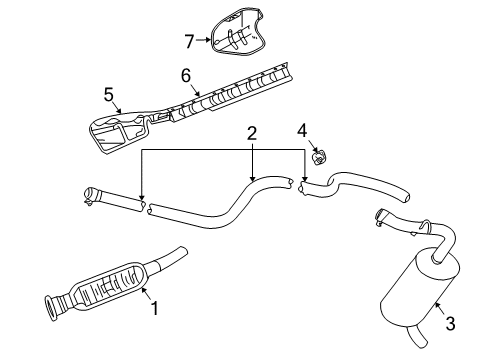 7
6
5
2
4
1
3