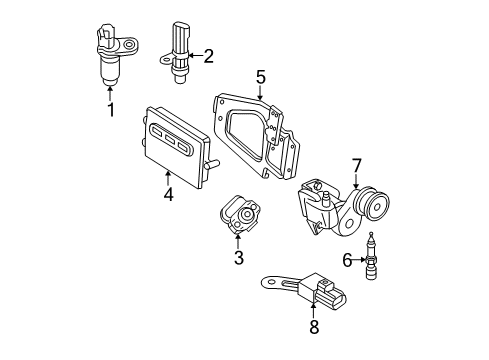 1
2
5
4
7
3
6
8