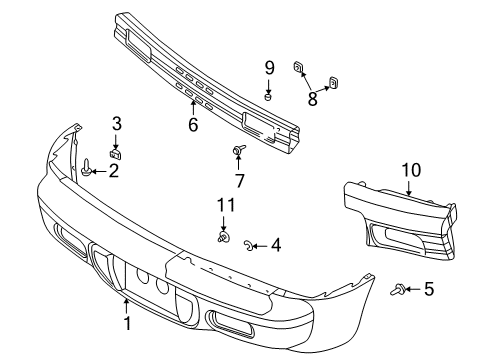 9
8
6
3
2
7
10
11
4
5
1