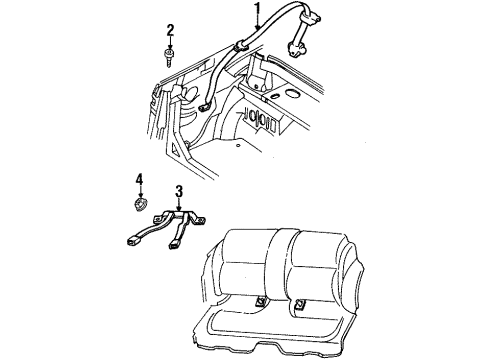 1
2
4
3