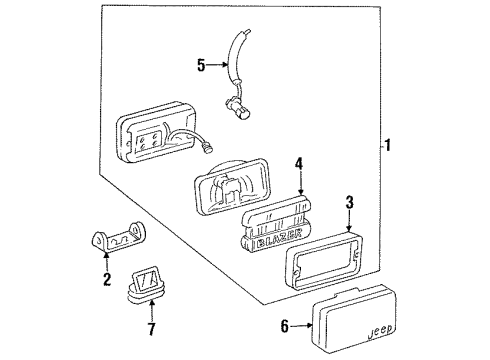 5
1
4
3
BLAZER
2
7
6
Jeep