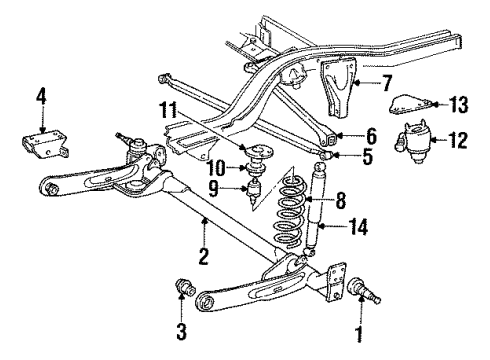 4
11
7
13
6
12
5
10
9
8
14
2
3
1