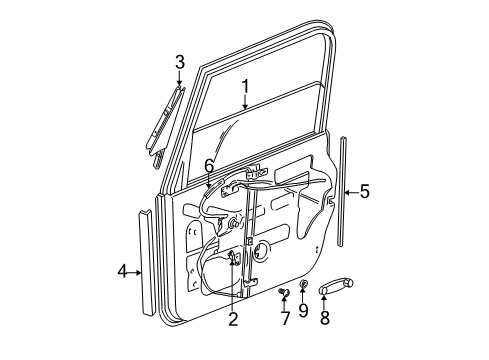 3
1
6
5
4
2
7
9
8