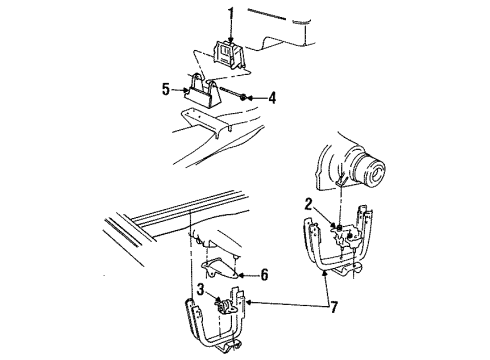 1
5
4
2
6
3
7