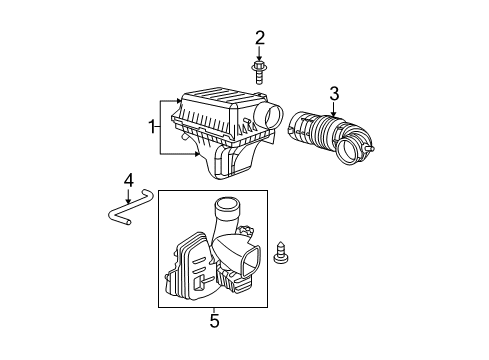 2
3
1
4
5