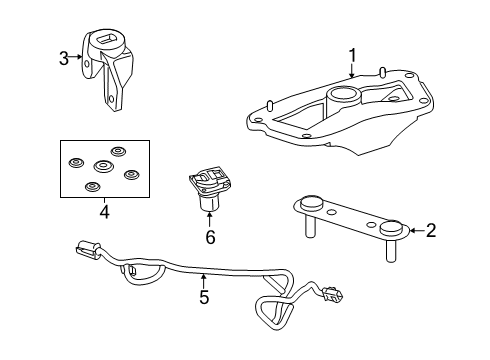 3
1
4
6
2
5