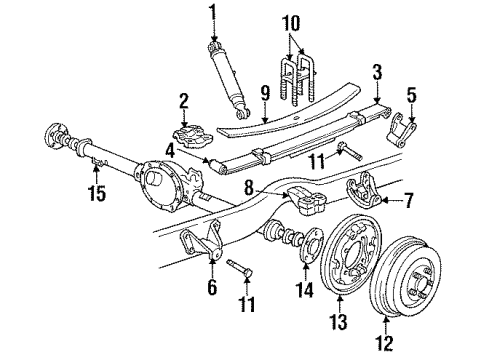 1
10
3
2
9
5
4
11
15
8
7
6
11
14
13
12