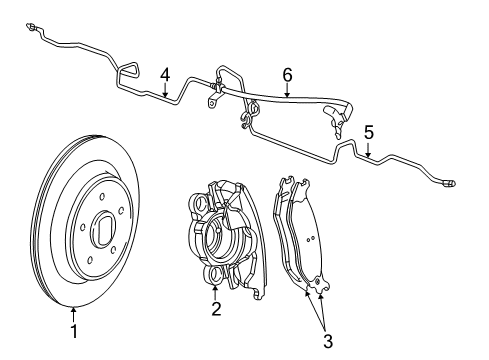 4
6
5
1
2
3