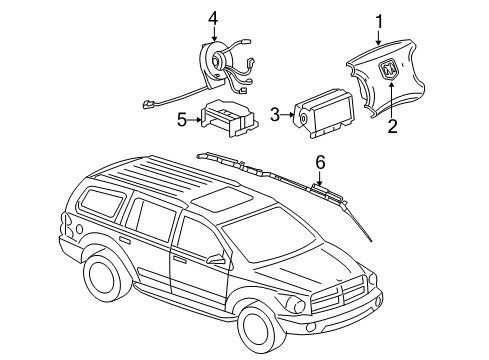 4
1
5
3
2
6