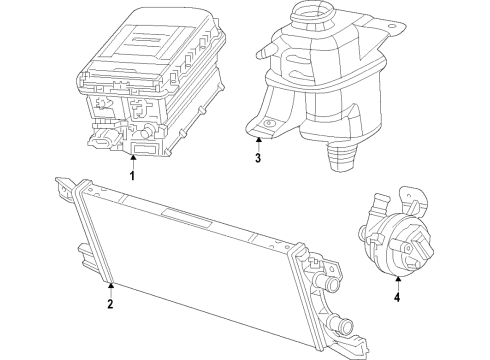 1
3
2
4