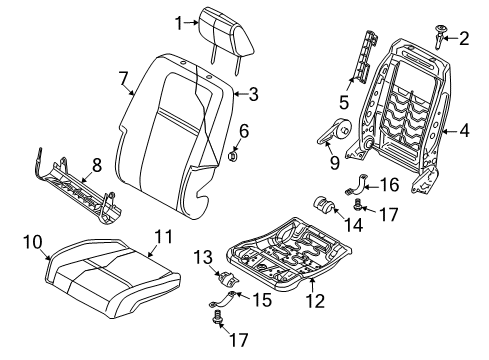 1
2
7
3
5
6
4
8
9
16
17
14
10
11
13
12
15
17