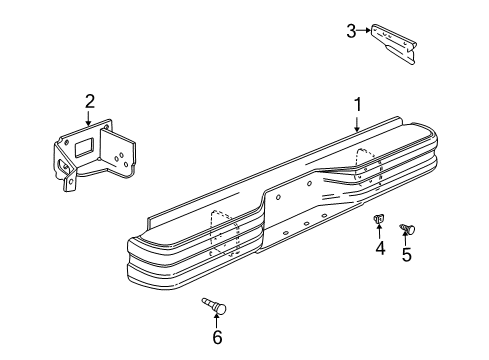 3
2
1
4
5
6