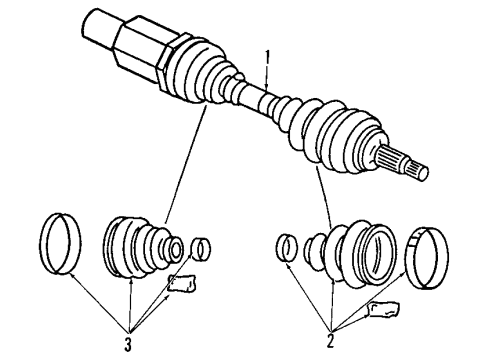 1

3

2