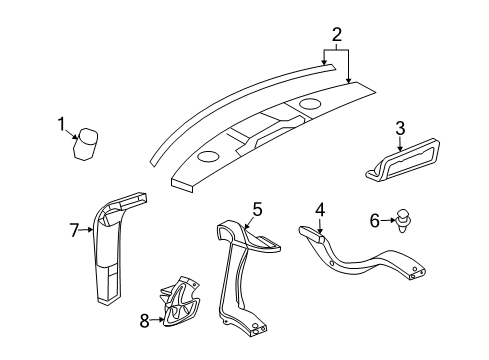 2
1
3
5
4
6
7
8