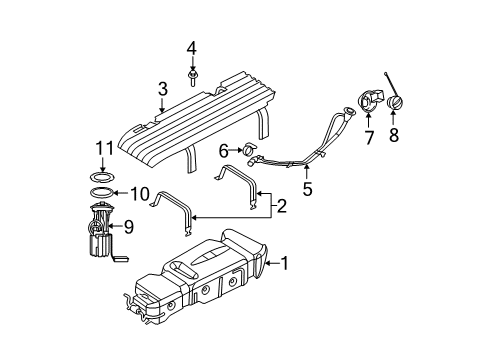 4
3
7
8
11
6
5
10
2
9
1