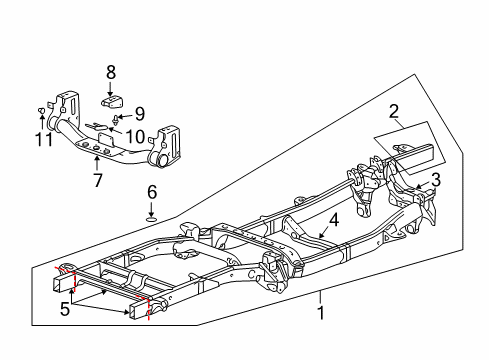 8
9
11
10
7
6
2
3
4
5
1