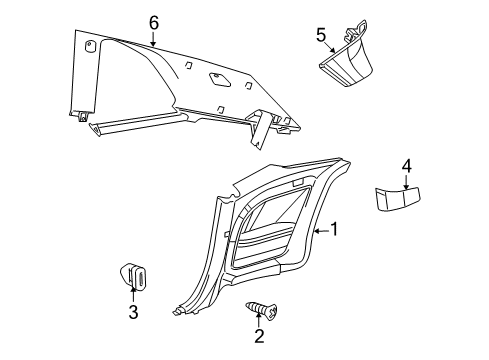 6
5
4
1
3
2