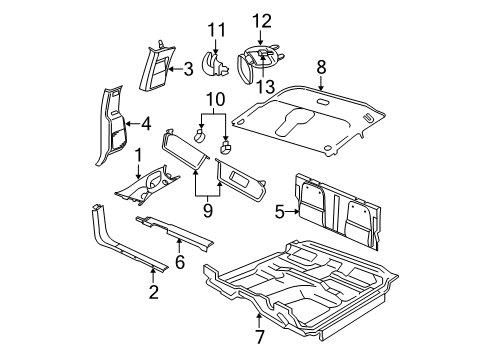 11
12
3
13
8
10
4
1
9
5
6
2
7