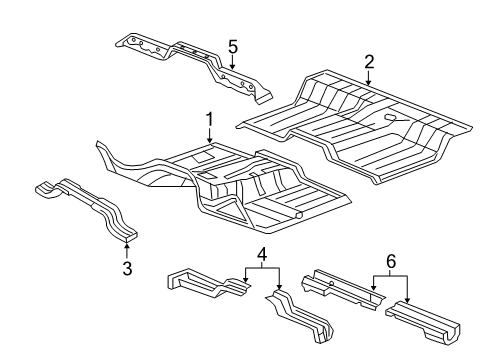 5
2
1
3
4
6