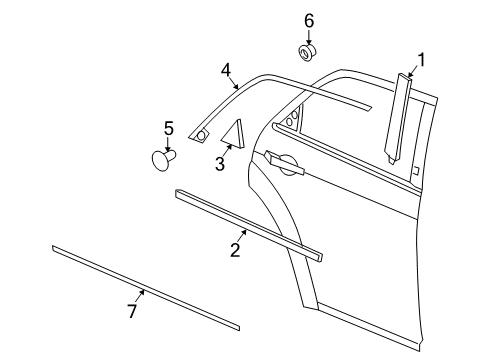 6
1
4
5
3
2
7