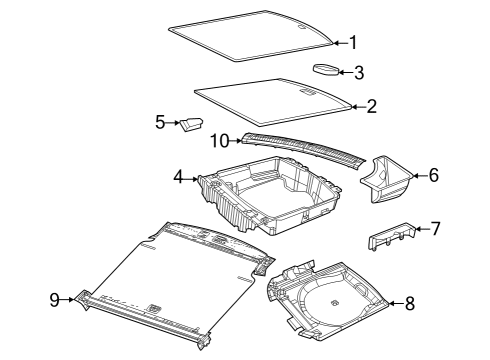 1
3
2
5
10
4
6
7
9
8