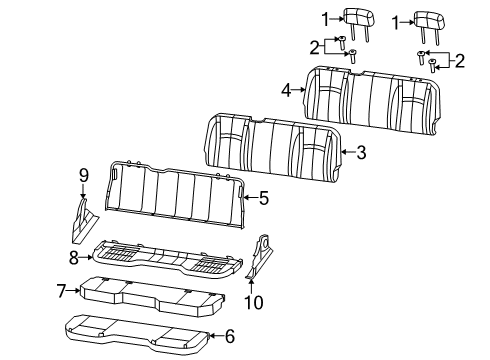 1
1
2
2
4
3
9
5
8
10
7
6