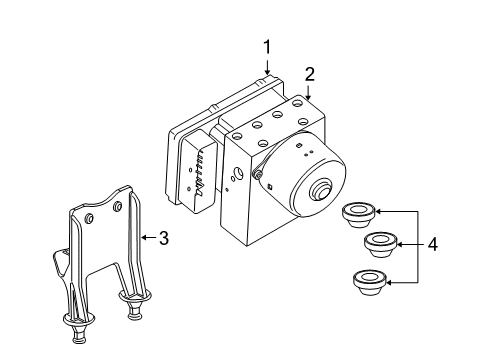 1
2
3
4