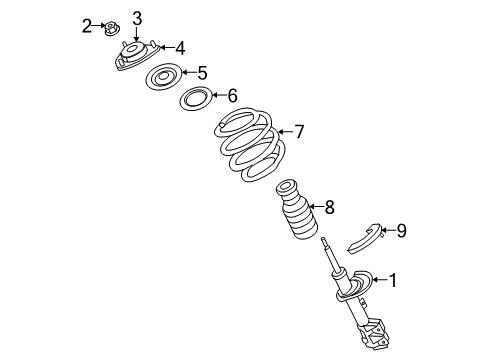 2
3
4
5
6
7
8
9
1