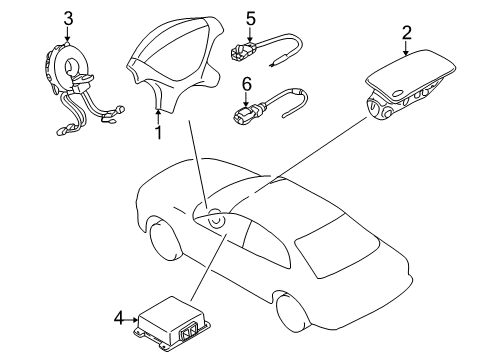 3
5
2
6
1
4