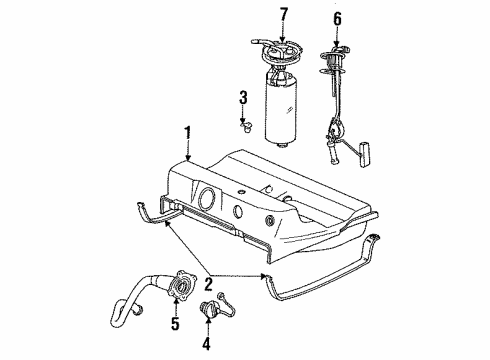 7
6
3
1
2
5
4