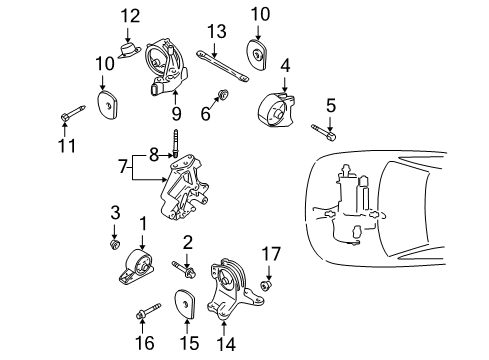 12
10
13
10
4
9
6
5
11
8
7
3
1
2
17
16
15
14