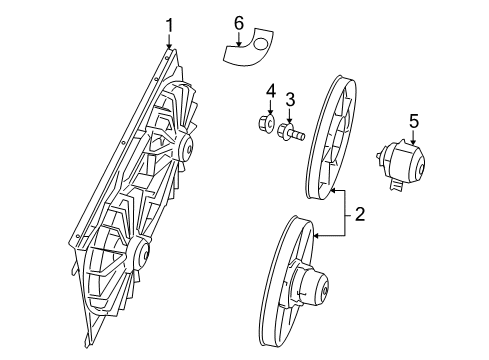 1
6
4
3
5
2